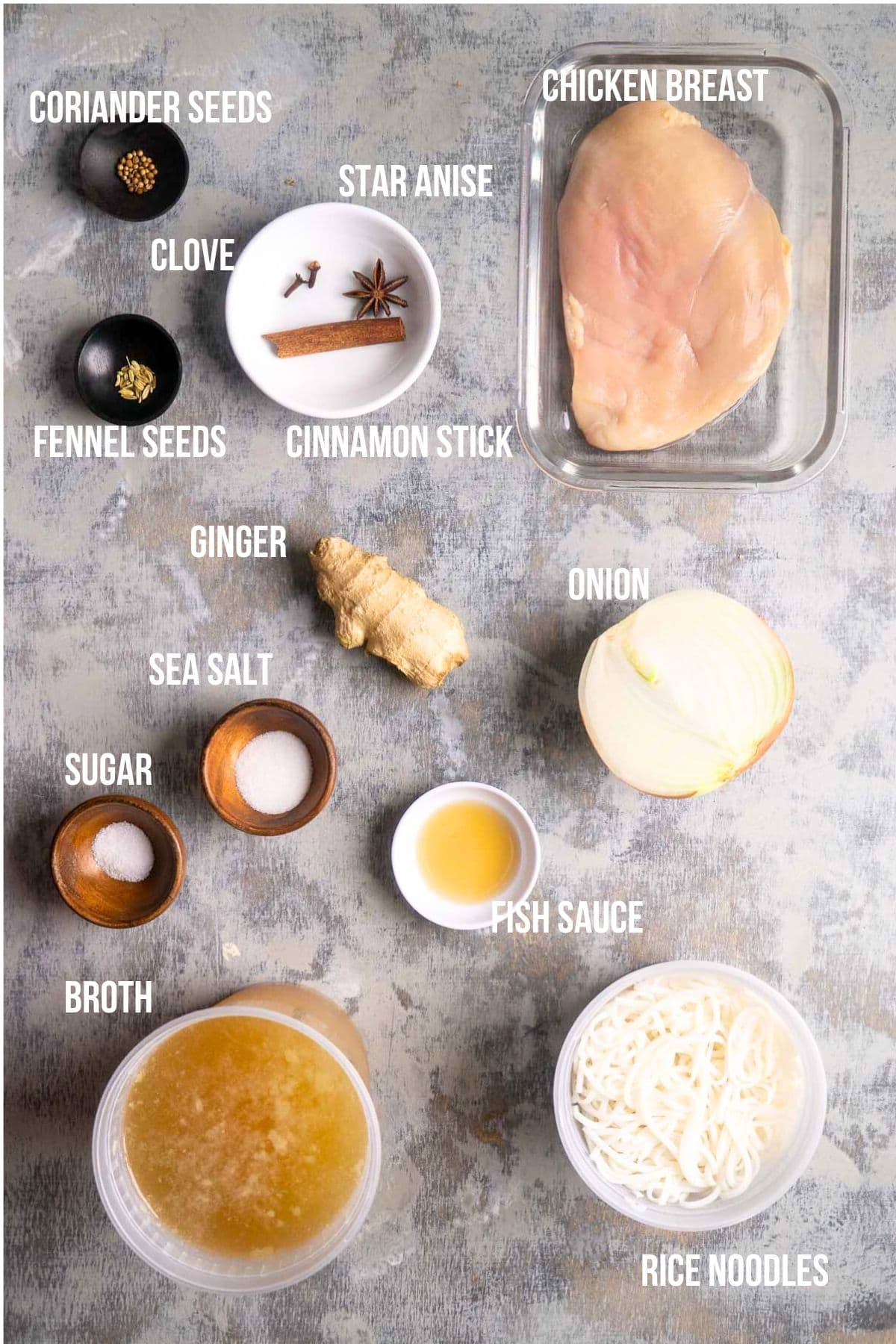 CORIANDER SEEDS
CHICKEN BREAST
STAR ANISE
CLOVE
FENNEL SEEDS
CINNAMON STICK
GINGER
ONION
SEA SALT
SUGAR
FISH SAUCE
BROTH
RICE NOODLES